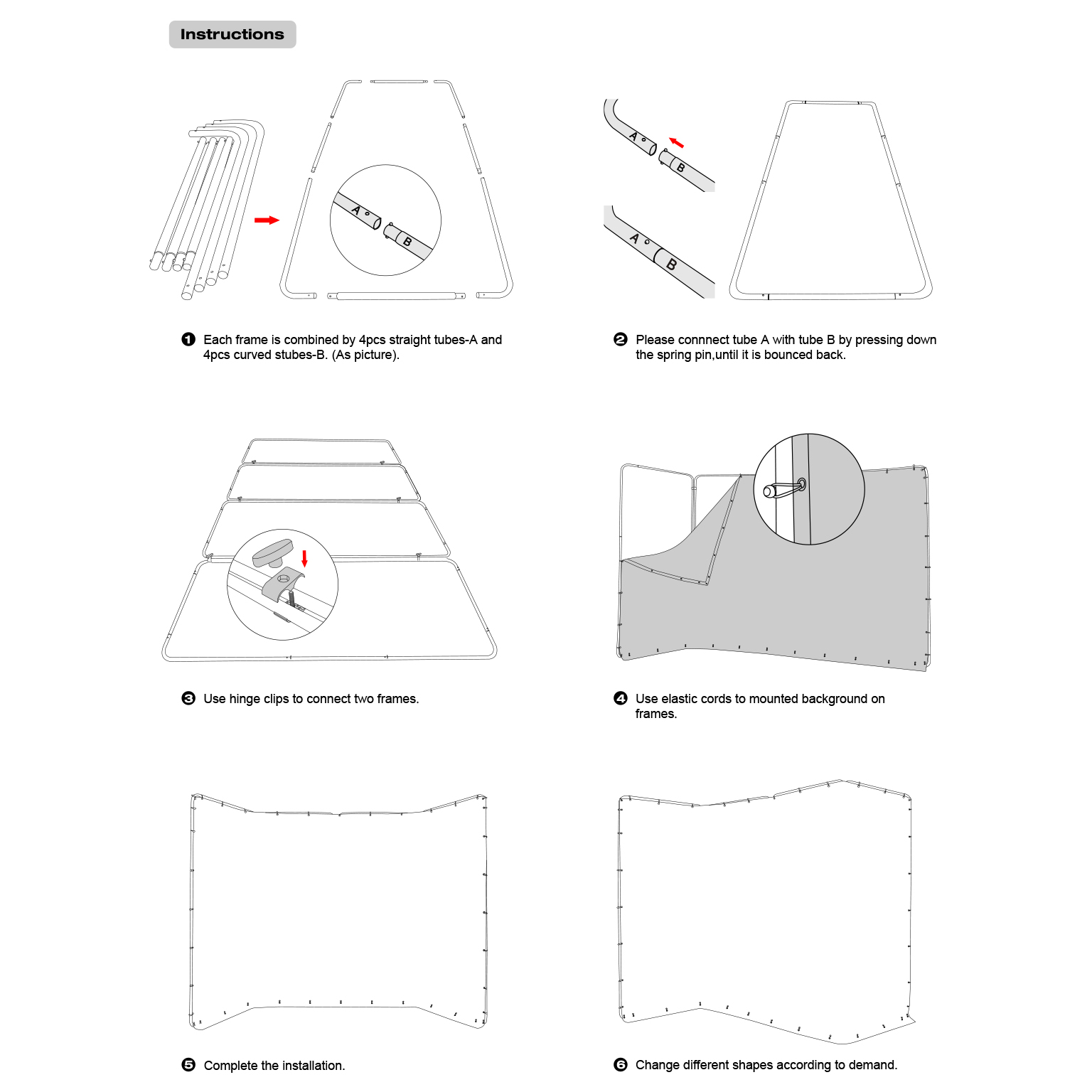 Instructions

A B

A B

A B

❶ Each frame is combined by 4pcs straight tubes-A and 4pcs curved stubes-B. (As picture).

❷ Please connnect tube A with tube B by pressing down the spring pin,until it is bounced back.

❸ Use hinge clips to connect two frames.

❹ Use elastic cords to mounted background on frames.

❺ Complete the installation.

❻ Change different shapes according to demand.